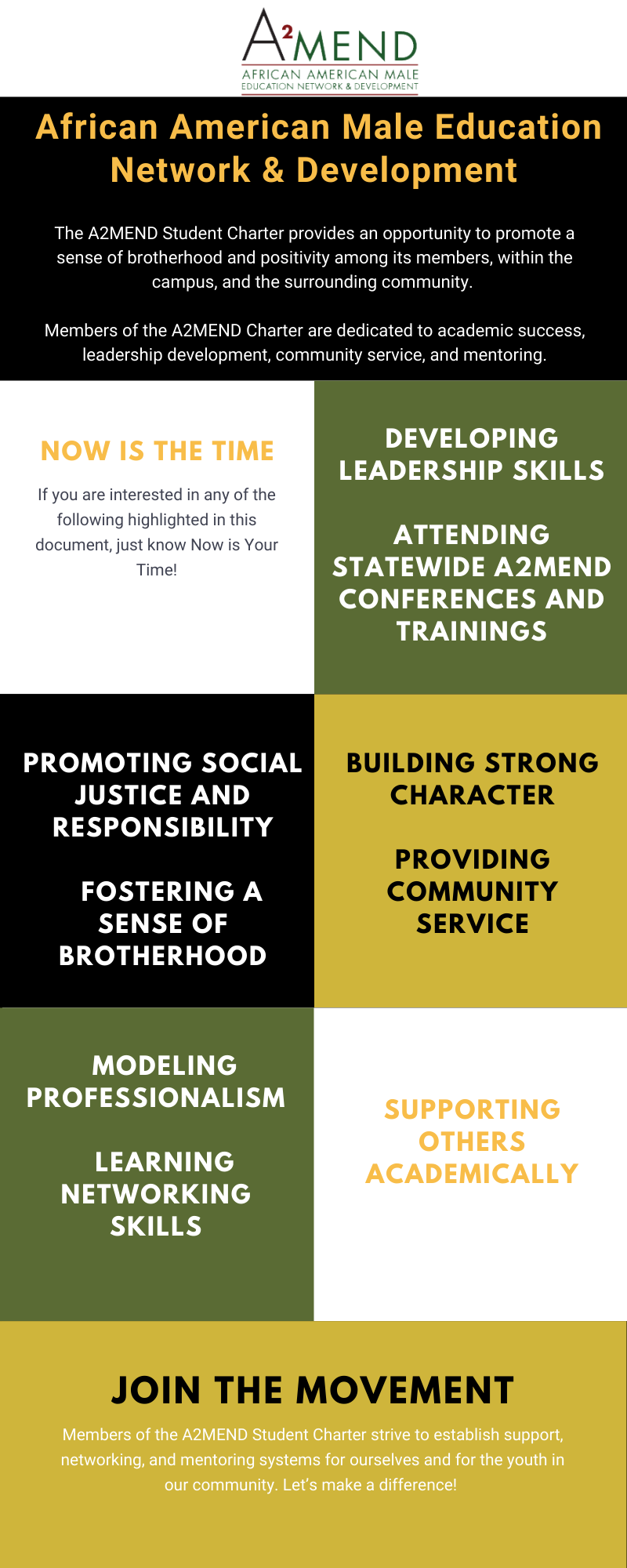 $A^2$MEND
AFRICAN AMERICAN MALE
EDUCATION NETWORK & DEVELOPMENT

African American Male Education Network & Development

The A2MEND Student Charter provides an opportunity to promote a sense of brotherhood and positivity among its members, within the campus, and the surrounding community.

Members of the A2MEND Charter are dedicated to academic success, leadership development, community service, and mentoring.

NOW IS THE TIME

If you are interested in any of the following highlighted in this document, just know Now is Your Time!

DEVELOPING LEADERSHIP SKILLS

ATTENDING STATEWIDE A2MEND CONFERENCES AND TRAININGS

PROMOTING SOCIAL JUSTICE AND RESPONSIBILITY

FOSTERING A SENSE OF BROTHERHOOD

BUILDING STRONG CHARACTER

PROVIDING COMMUNITY SERVICE

MODELING PROFESSIONALISM

LEARNING NETWORKING SKILLS

SUPPORTING OTHERS ACADEMICALLY

JOIN THE MOVEMENT

Members of the A2MEND Student Charter strive to establish support, networking, and mentoring systems for ourselves and for the youth in our community. Let's make a difference!